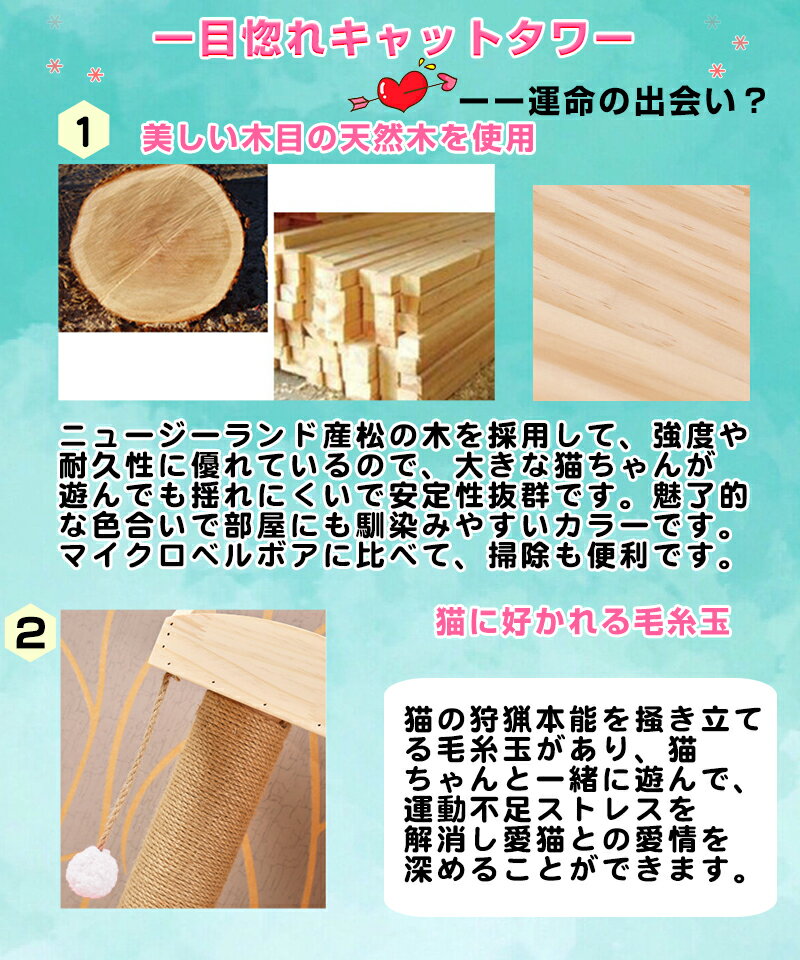 一目惚れキャットタワー

ーー運命の出会い？

1

美しい木目の天然木を使用

ニュージーランド産松の木を採用して、強度や耐久性に優れているので、大きな猫ちゃんが遊んでも揺れにくいで安定性抜群です。魅了的な色合いで部屋にも馴染みやすいカラーです。マイクロベルボアに比べて、掃除も便利です。

2

猫に好かれる毛糸玉

猫の狩猟本能を掻き立てる毛糸玉があり、猫ちゃんと一緒に遊んで、運動不足ストレスを解消し愛猫との愛情を深めることができます。