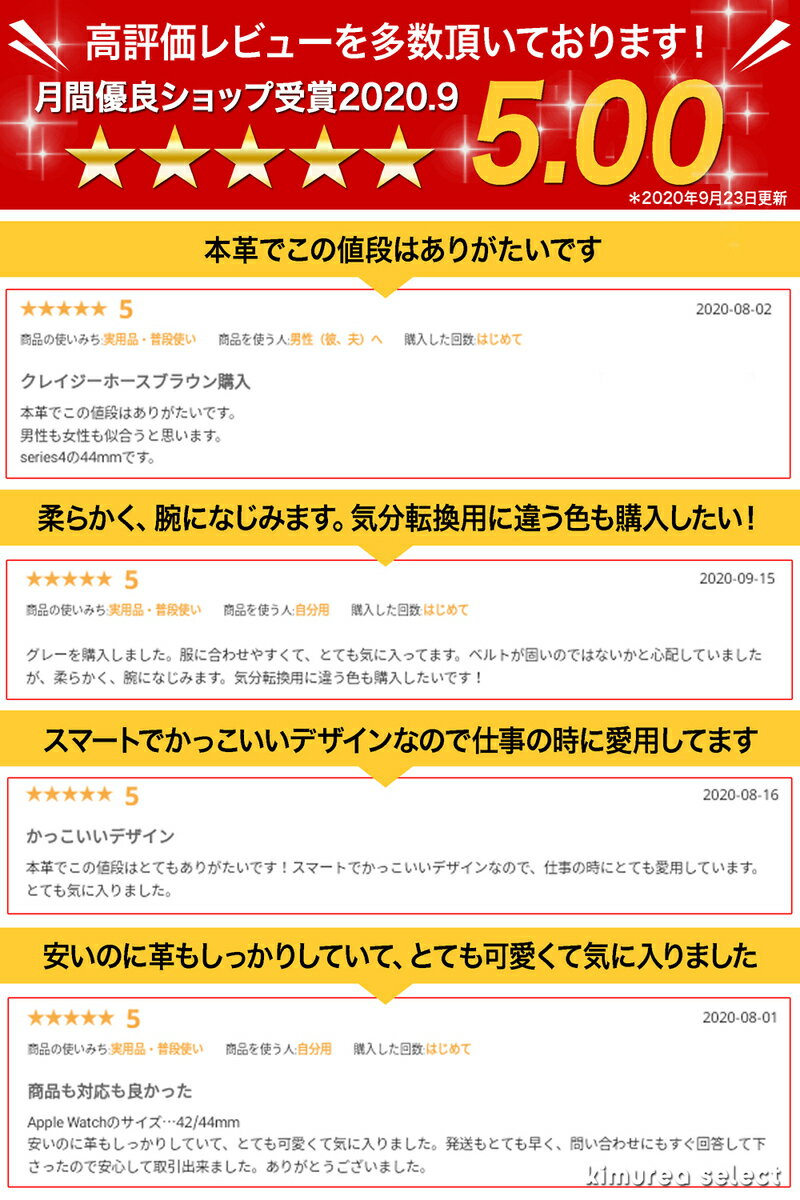 高評価レビューを多数頂いております！

月間優良ショップ受賞2020.9

★★★★★ 5.00

＊2020年9月23日更新

本革でこの値段はありがたいです

★★★★★ 5

2020-08-02

商品の使いみち:実用品・普段使い　商品を使う人:男性（彼、夫）へ　購入した回数:はじめて

クレイジーホースブラウン購入

本革でこの値段はありがたいです。
男性も女性も似合うと思います。
series4の44mmです。

柔らかく、腕になじみます。気分転換用に違う色も購入したい！

★★★★★ 5

2020-09-15

商品の使いみち:実用品・普段使い　商品を使う人:自分用　購入した回数:はじめて

グレーを購入しました。服に合わせやすくて、とても気に入ってます。ベルトが固いのではないかと心配していましたが、柔らかく、腕になじみます。気分転換用に違う色も購入したいです！

スマートでかっこいいデザインなので仕事の時に愛用してます

★★★★★ 5

2020-08-16

かっこいいデザイン

本革でこの値段はとてもありがたいです！スマートでかっこいいデザインなので、仕事の時にとても愛用しています。とても気に入りました。

安いのに革もしっかりしていて、とても可愛くて気に入りました

★★★★★ 5

2020-08-01

商品の使いみち:実用品・普段使い　商品を使う人:自分用　購入した回数:はじめて

商品も対応も良かった

Apple Watchのサイズ…42/44mm
安いのに革もしっかりしていて、とても可愛くて気に入りました。発送もとても早く、問い合わせにもすぐ回答して下さったので安心して取引出来ました。ありがとうございました。

kimurea select