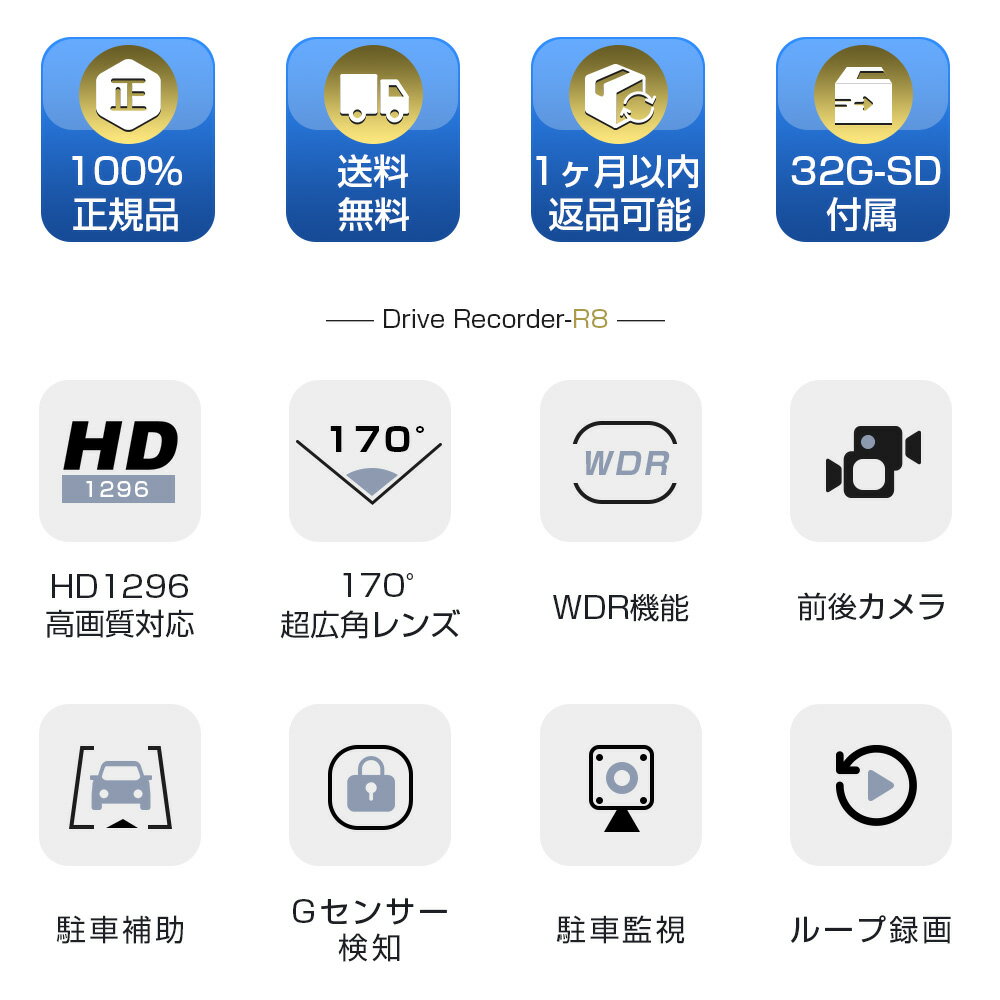 正

100%
正規品

送料
無料

1ヶ月以内
返品可能

32G-SD
付属

—— Drive Recorder-R8 ——

HD
1296

HD1296
高画質対応

170°

170°
超広角レンズ

WDR

WDR機能

前後カメラ

駐車補助

Gセンサー
検知

駐車監視

ループ録画