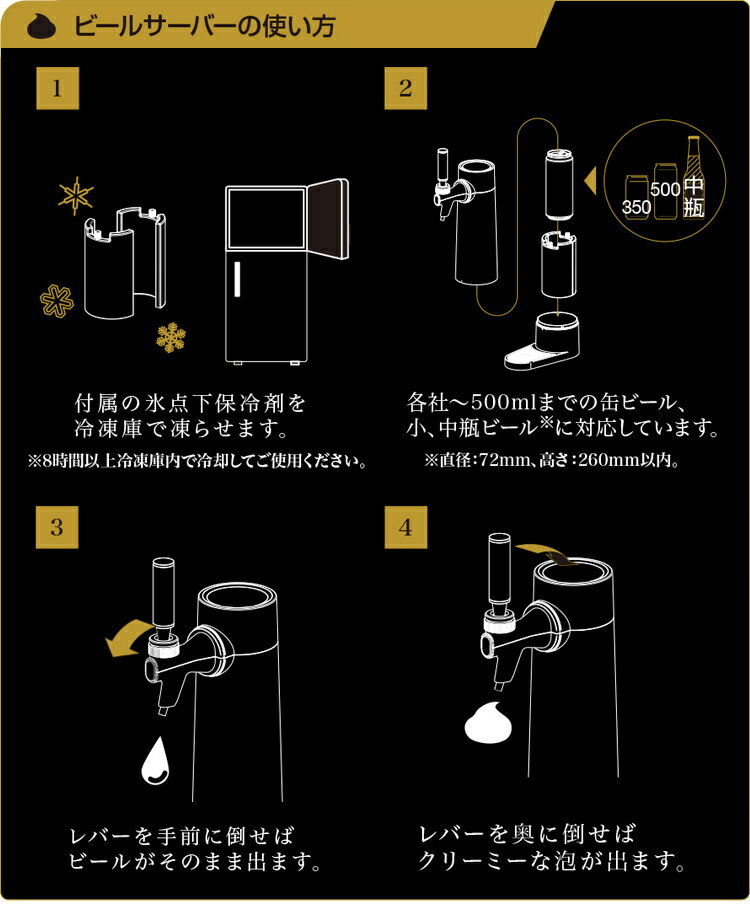 ビールサーバーの使い方

1

付属の氷点下保冷剤を冷凍庫で凍らせます。

※8時間以上冷凍庫内で冷却してご使用ください。

2

350 500 中瓶

各社～500mlまでの缶ビール、小、中瓶ビール※に対応しています。

※直径：72mm、高さ：260mm以内。

3

レバーを手前に倒せばビールがそのまま出ます。

4

レバーを奥に倒せばクリーミーな泡が出ます。